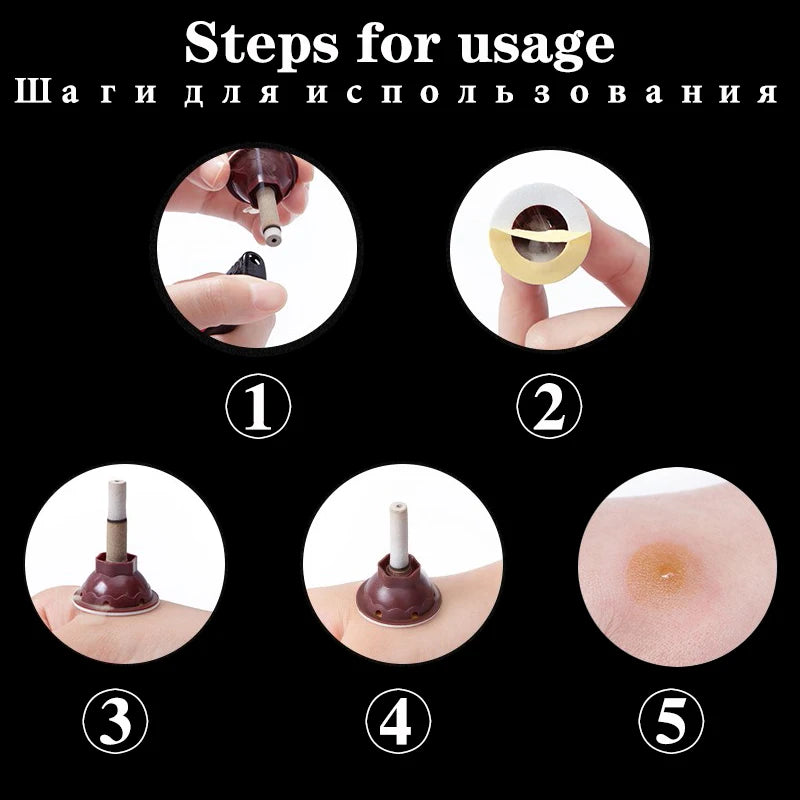 Steps for usage
Шаги для использования

①

②

③

④

⑤