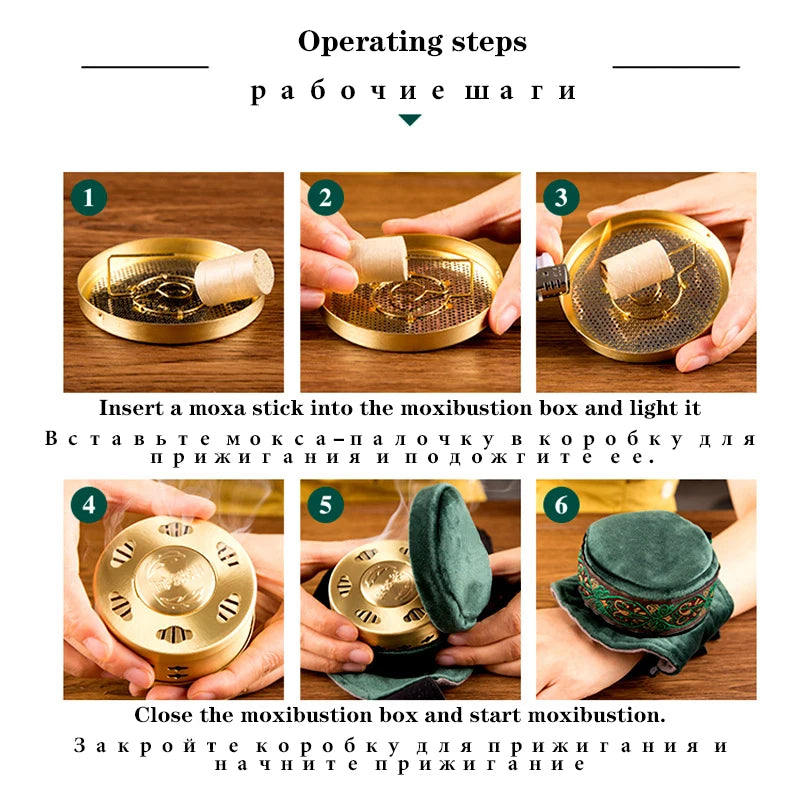 Operating steps

рабочие шаги

1

2

3

Insert a moxa stick into the moxibustion box and light it

Вставьте мокса-палочку в коробку для прижигания и подожгите ее.

4

5

6

Close the moxibustion box and start moxibustion.

Закройте коробку для прижигания и начните прижигание