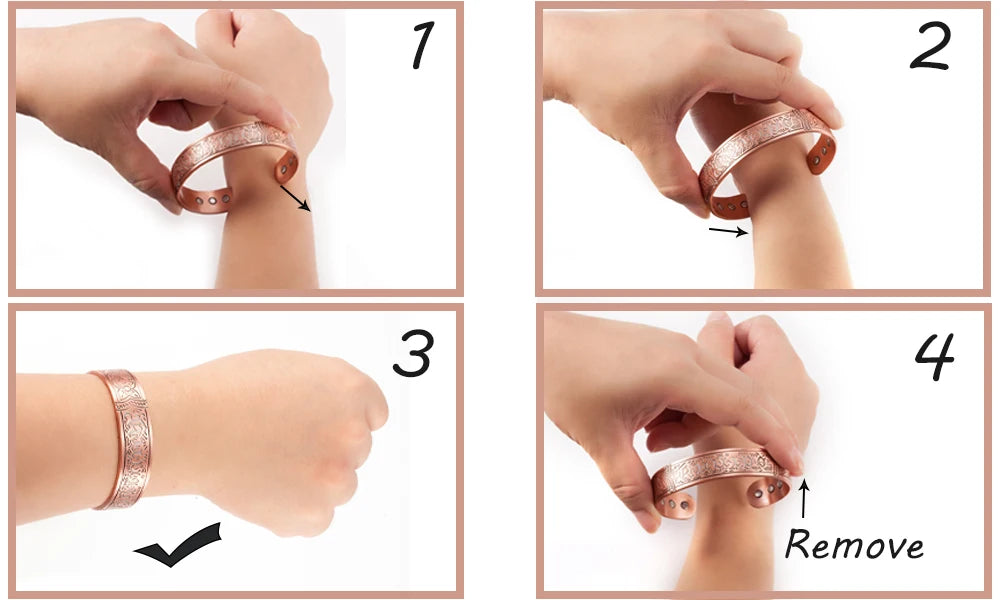 1

2

3

4

Remove